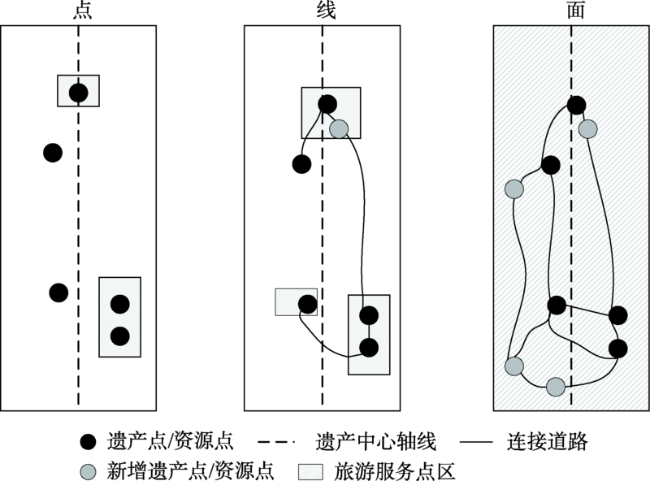 点

线

面

遗产点/资源点
遗产中心轴线
连接道路
新增遗产点/资源点
旅游服务点区